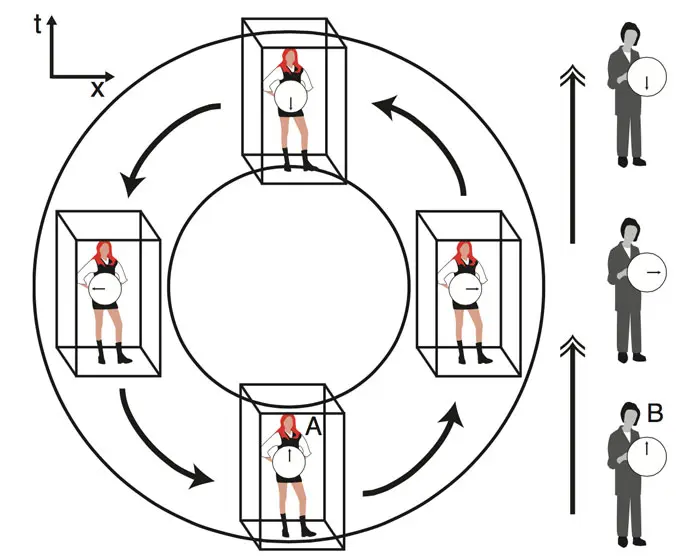 t
x
A
B