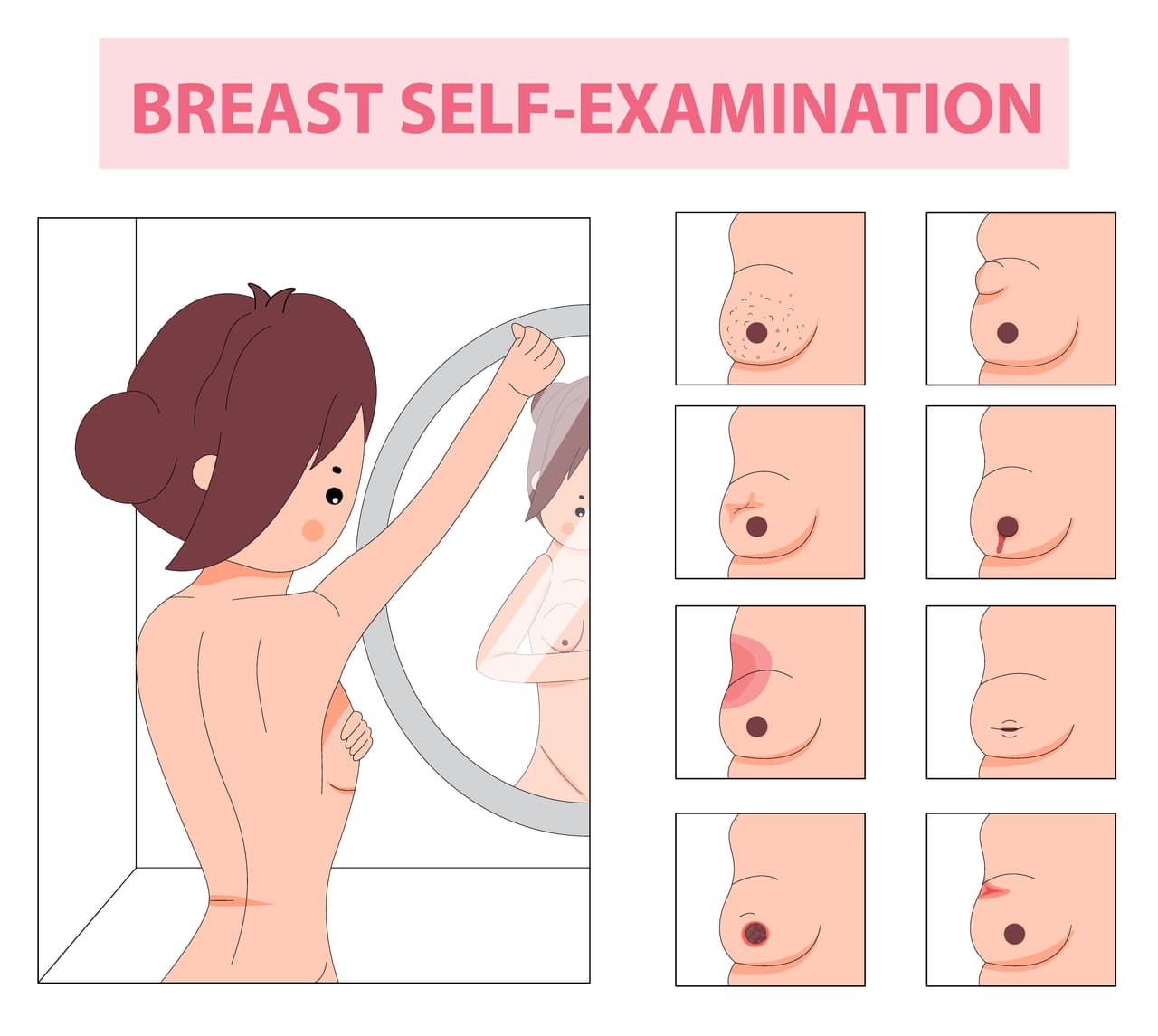 BREAST SELF-EXAMINATION