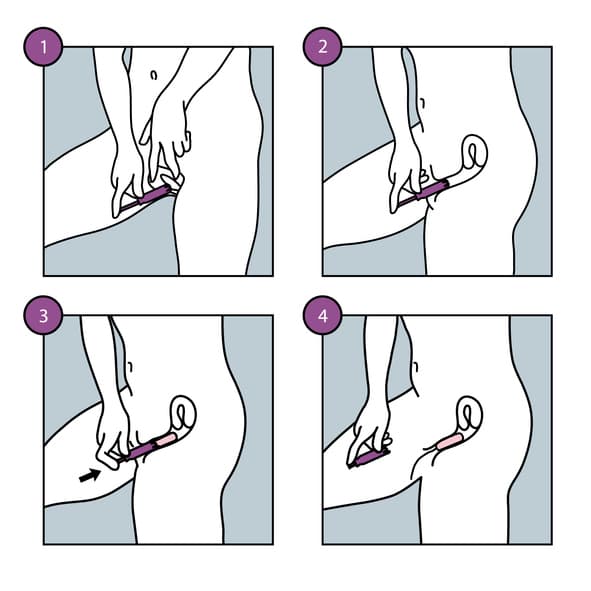 1

2

3

4