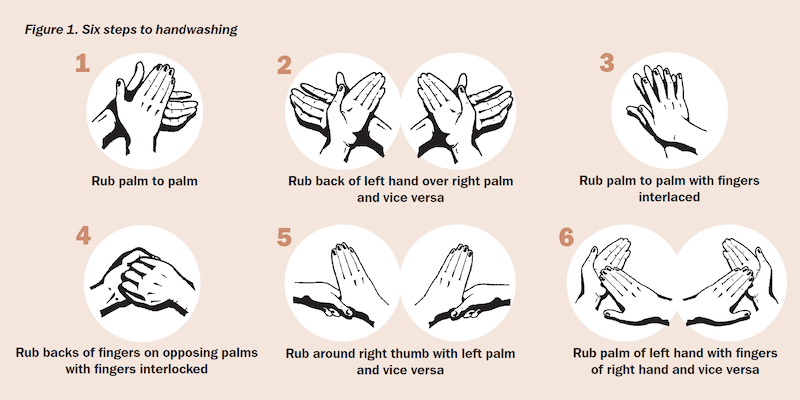 Figure 1. Six steps to handwashing

1
Rub palm to palm

2
Rub back of left hand over right palm and vice versa

3
Rub palm to palm with fingers interlaced

4
Rub backs of fingers on opposing palms with fingers interlocked

5
Rub around right thumb with left palm and vice versa

6
Rub palm of left hand with fingers of right hand and vice versa