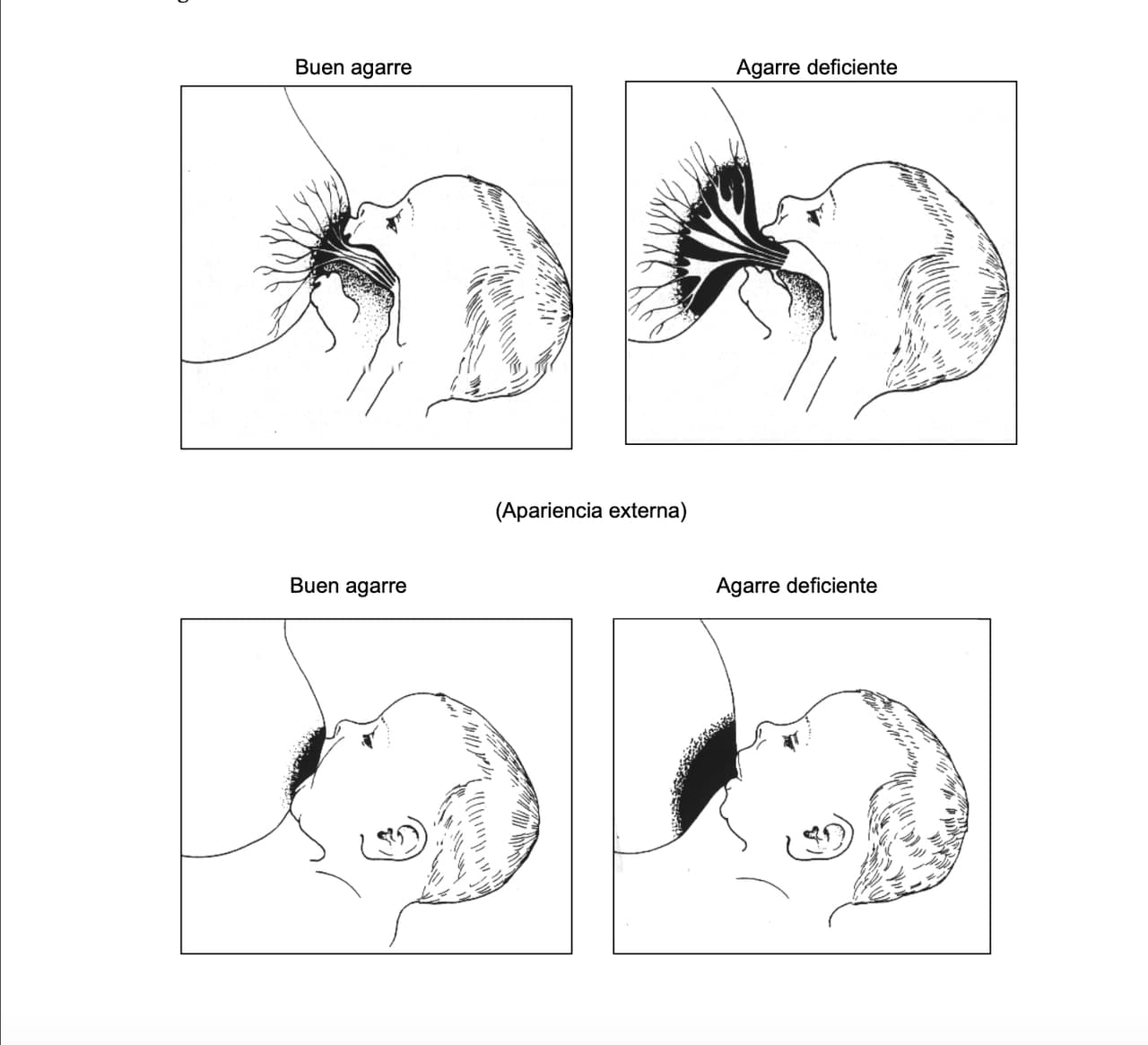 Buen agarre

Agarre deficiente

(Apariencia externa)

Buen agarre

Agarre deficiente