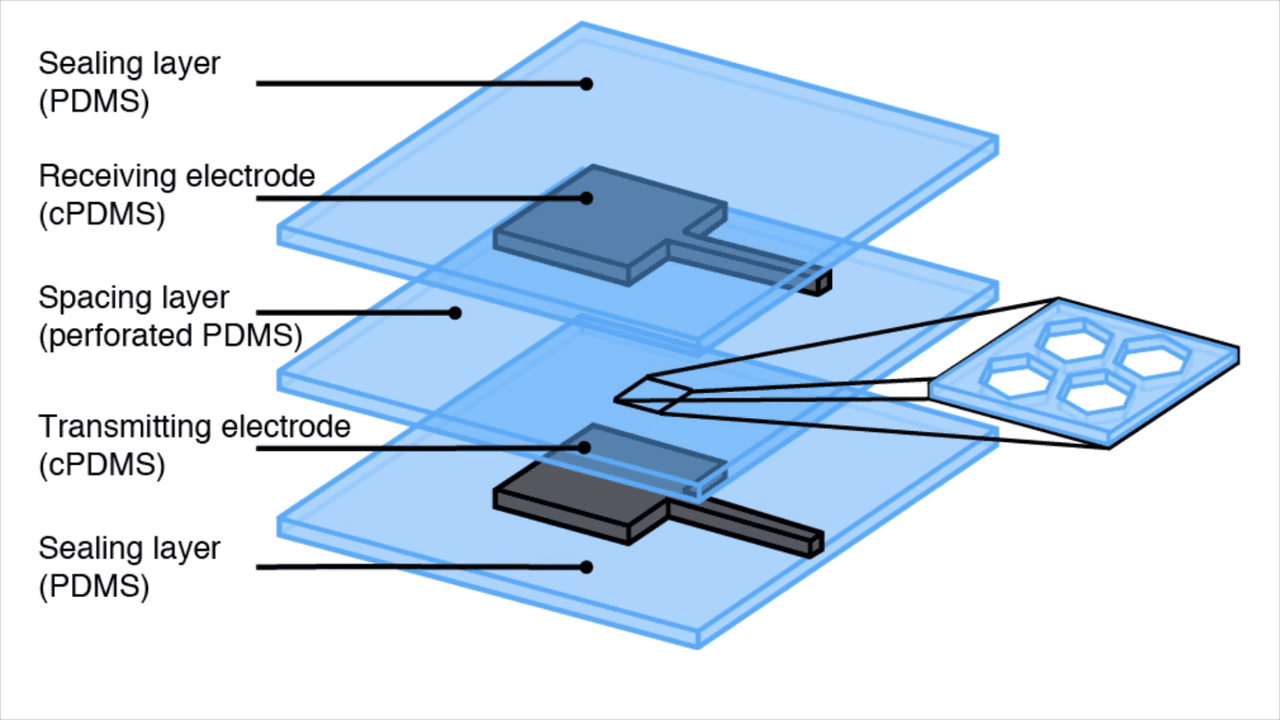 Sealing layer
(PDMS)

Receiving electrode
(cPDMS)

Spacing layer
(perforated PDMS)

Transmitting electrode
(cPDMS)

Sealing layer
(PDMS)