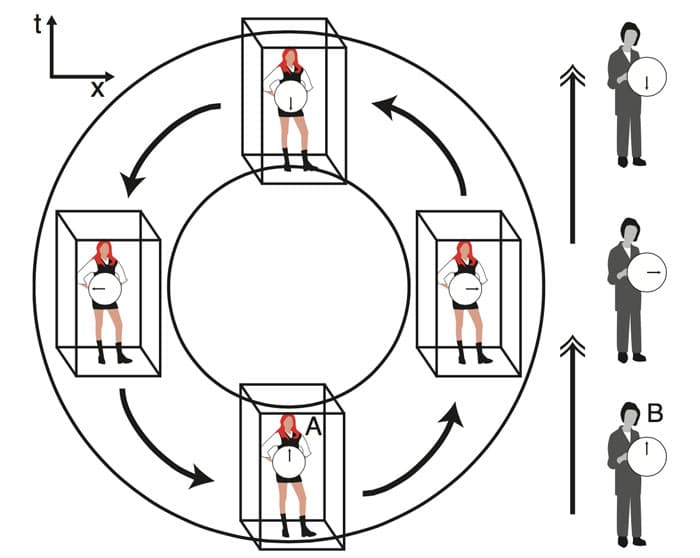 t
x
A
B