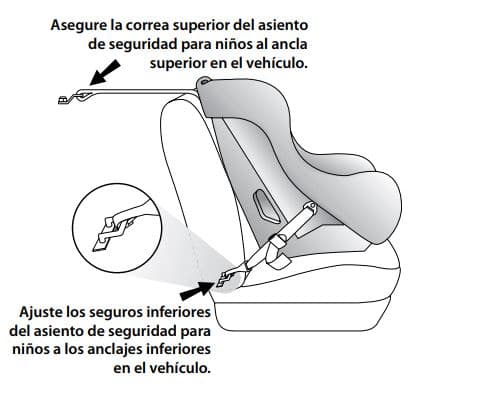 Asegure la correa superior del asiento de seguridad para niños al ancla superior en el vehículo.

Ajuste los seguros inferiores del asiento de seguridad para niños a los anclajes inferiores en el vehículo.