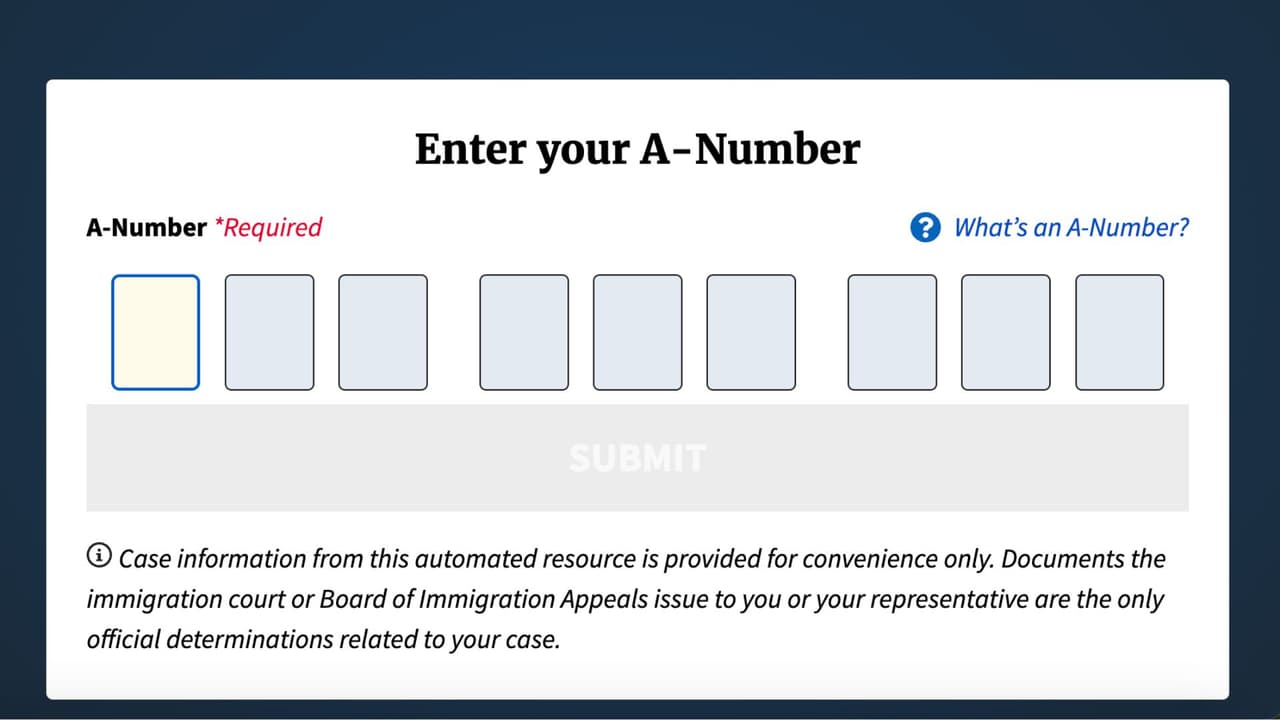 Enter your A-Number

A-Number *Required

What's an A-Number?

SUBMIT

Case information from this automated resource is provided for convenience only. Documents the immigration court or Board of Immigration Appeals issue to you or your representative are the only official determinations related to your case.