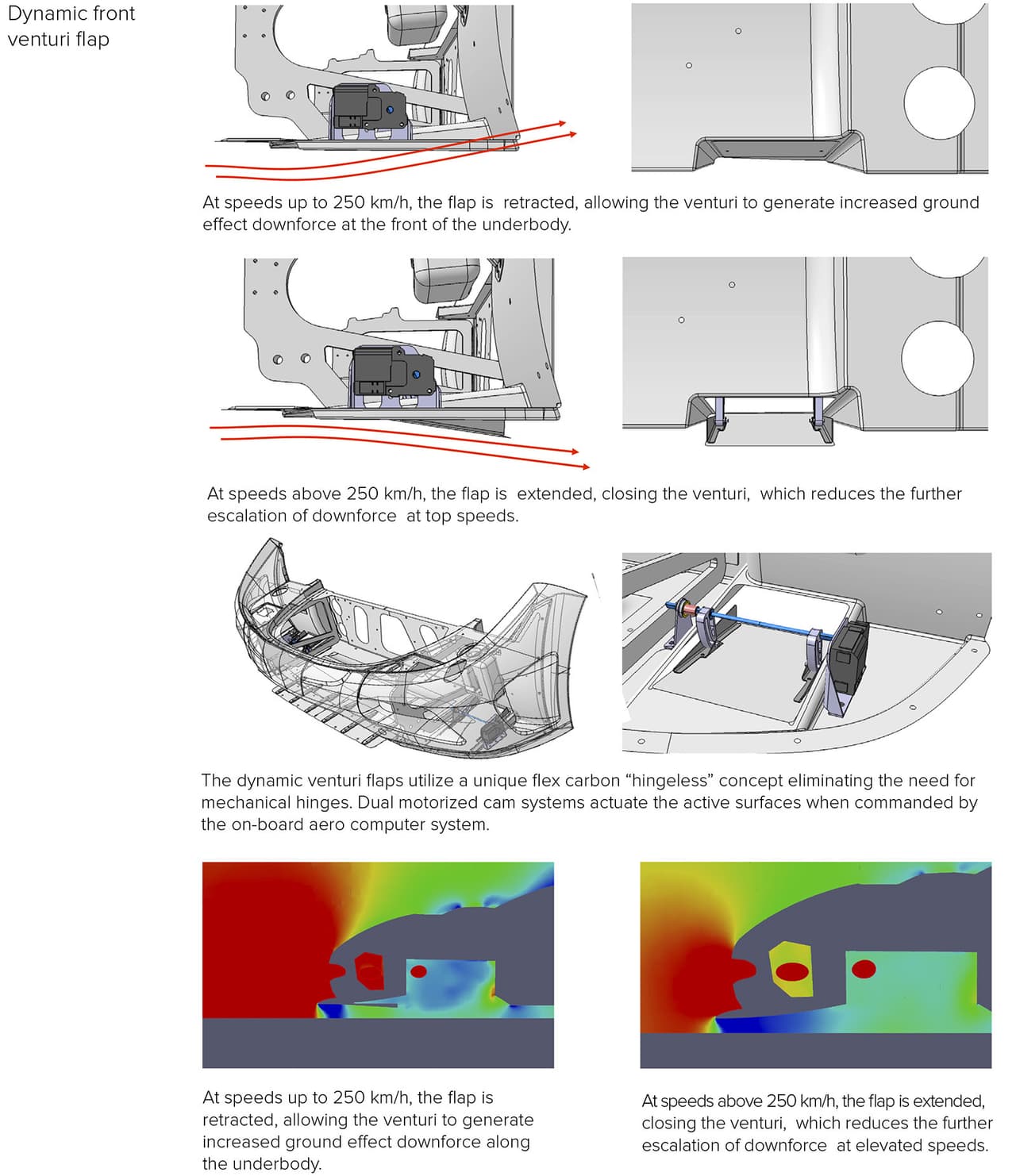 Dynamic front venturi flap

At speeds up to 250 km/h, the flap is retracted, allowing the venturi to generate increased ground effect downforce at the front of the underbody.

At speeds above 250 km/h, the flap is extended, closing the venturi, which reduces the further escalation of downforce at top speeds.

The dynamic venturi flaps utilize a unique flex carbon “hingeless” concept eliminating the need for mechanical hinges. Dual motorized cam systems actuate the active surfaces when commanded by the on-board aero computer system.

At speeds up to 250 km/h, the flap is retracted, allowing the venturi to generate increased ground effect downforce along the underbody.

At speeds above 250 km/h, the flap is extended, closing the venturi, which reduces the further escalation of downforce at elevated speeds.