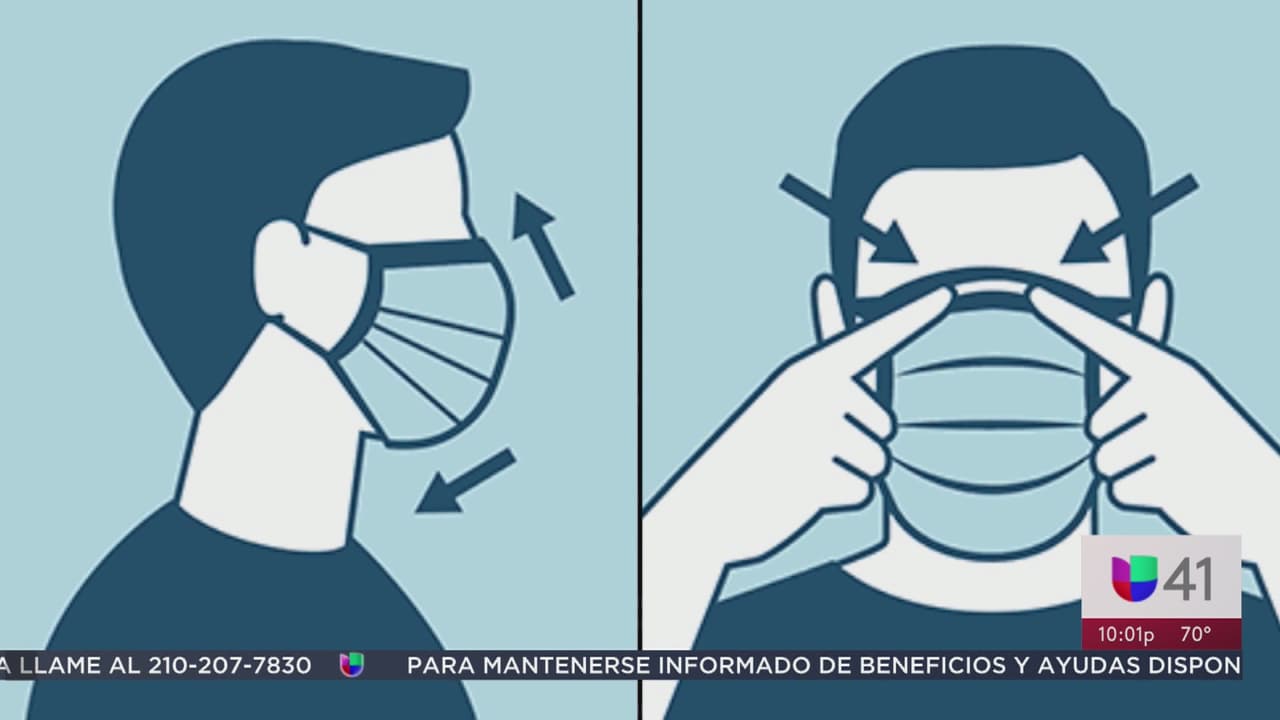 41
10:01p 70°
A LLAME AL 210-207-7830 PARA MANTENERSE INFORMADO DE BENEFICIOS Y AYUDAS DISPON