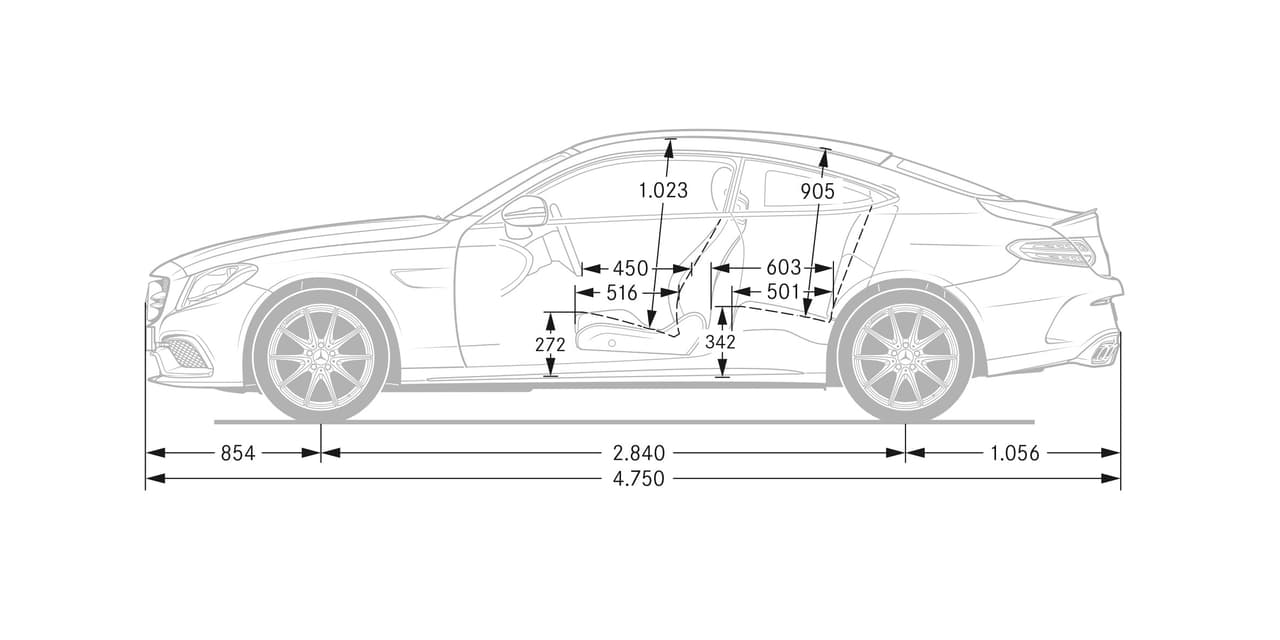 1.023
905
450
603
516
501
272
342
854
2.840
1.056
4.750