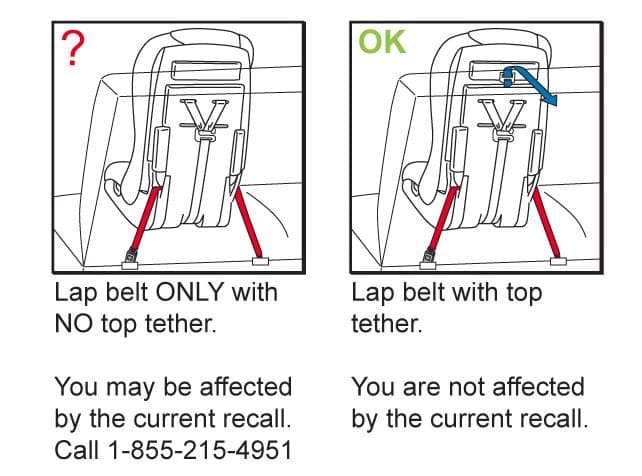 ?

Lap belt ONLY with NO top tether.

You may be affected by the current recall. Call 1-855-215-4951

OK

Lap belt with top tether.

You are not affected by the current recall.